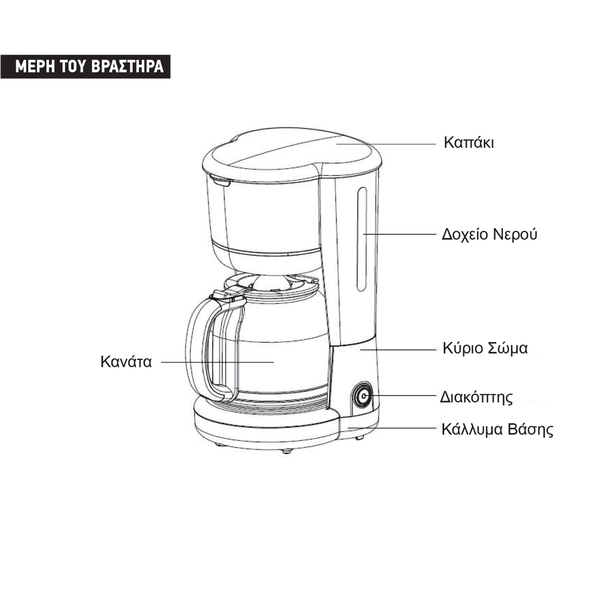 ΜΕΡΗ ΤΟΥ ΒΡΑΣΤΗΡΑ

Καπάκι

Δοχείο Νερού

Κύριο Σώμα

Κανάτα

Διακόπτης

Κάλλυμα Βάσης